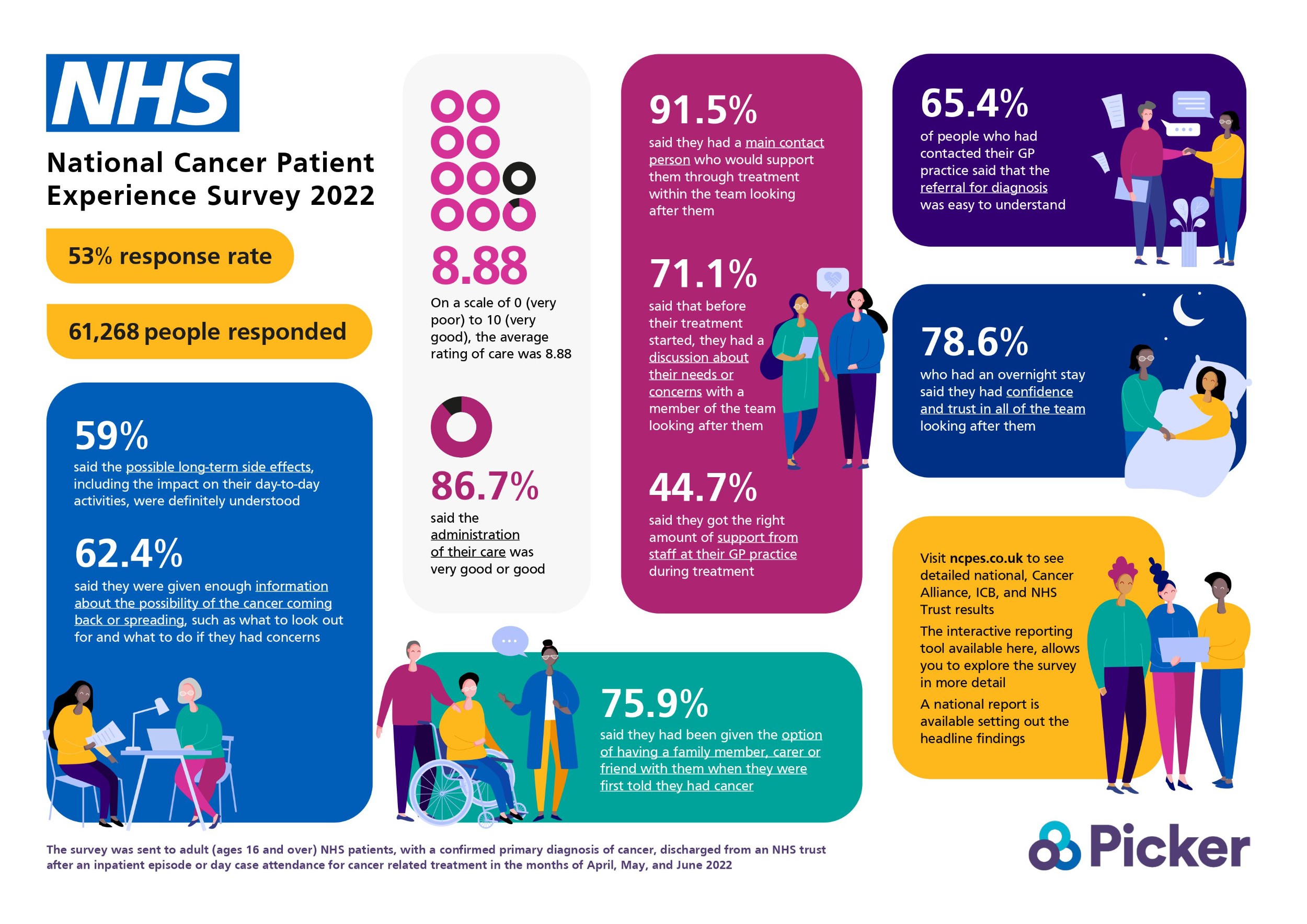 NHS

National Cancer Patient Experience Survey 2022

53% response rate

61,268 people responded

59%

said the possible long-term side effects, including the impact on their day-to-day activities, were definitely understood

62.4%

said they were given enough information about the possibility of the cancer coming back or spreading, such as what to look out for and what to do if they had concerns

8.88

On a scale of 0 (very poor) to 10 (very good), the average rating of care was 8.88

86.7%

said the administration of their care was very good or good

91.5%

said they had a main contact person who would support them through treatment within the team looking after them

71.1%

said that before their treatment started, they had a discussion about their needs or concerns with a member of the team looking after them

44.7%

said they got the right amount of support from staff at their GP practice during treatment

75.9%

said they had been given the option of having a family member, carer or friend with them when they were first told they had cancer

65.4%

of people who had contacted their GP practice said that the referral for diagnosis was easy to understand

78.6%

who had an overnight stay said they had confidence and trust in all of the team looking after them

Visit ncpes.co.uk to see detailed national, Cancer Alliance, ICB, and NHS Trust results

The interactive reporting tool available here, allows you to explore the survey in more detail

A national report is available setting out the headline findings

The survey was sent to adult (ages 16 and over) NHS patients, with a confirmed primary diagnosis of cancer, discharged from an NHS trust after an inpatient episode or day case attendance for cancer related treatment in the months of April, May, and June 2022

Picker